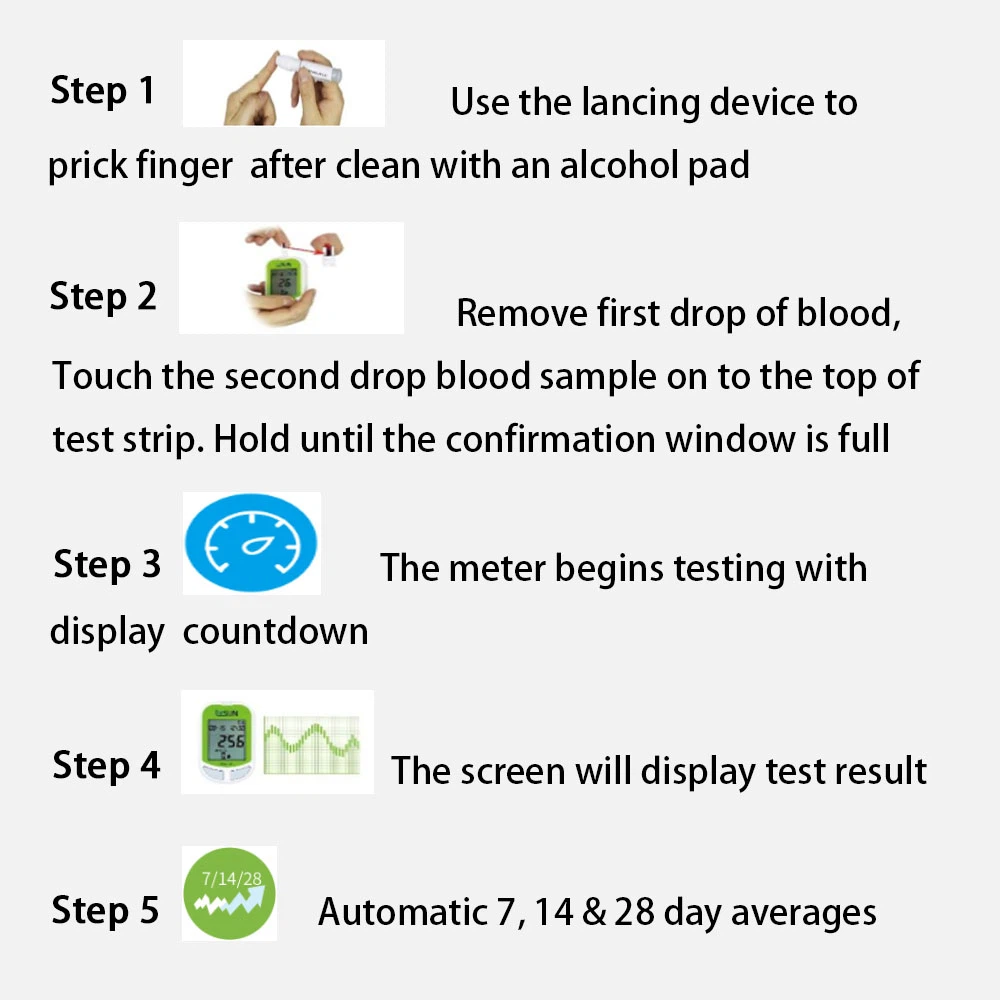 Step 1 Use the lancing device to prick finger after clean with an alcohol pad

Step 2 Remove first drop of blood, Touch the second drop blood sample on to the top of test strip. Hold until the confirmation window is full

Step 3 The meter begins testing with display countdown

Step 4 256 The screen will display test result

Step 5 7/14/28 Automatic 7, 14 & 28 day averages